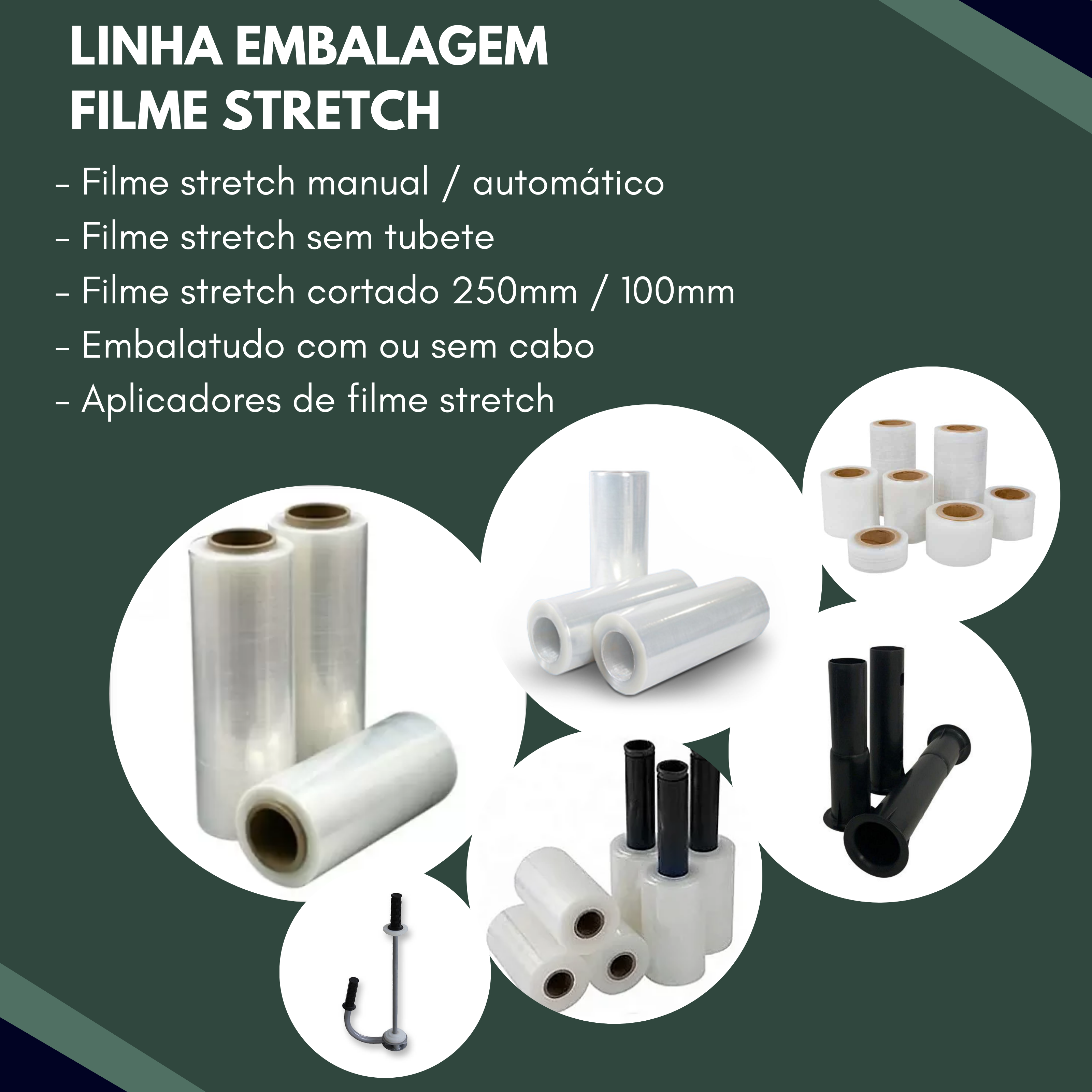 LINHA EMBALAGEM
FILME STRETCH

- Filme stretch manual / automático
- Filme stretch sem tubete
- Filme stretch cortado 250mm / 100mm
- Embalatudo com ou sem cabo
- Aplicadores de filme stretch